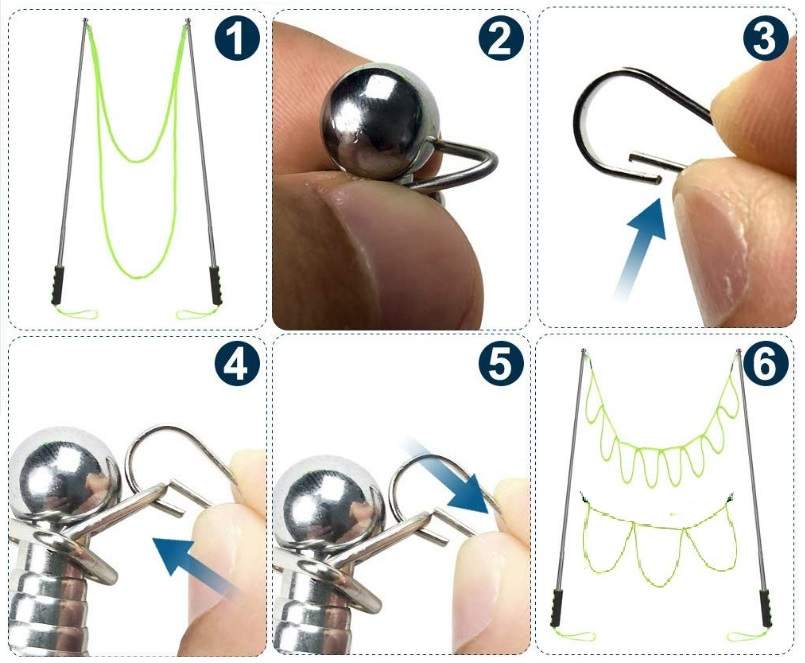 1
2
3
4
5
6